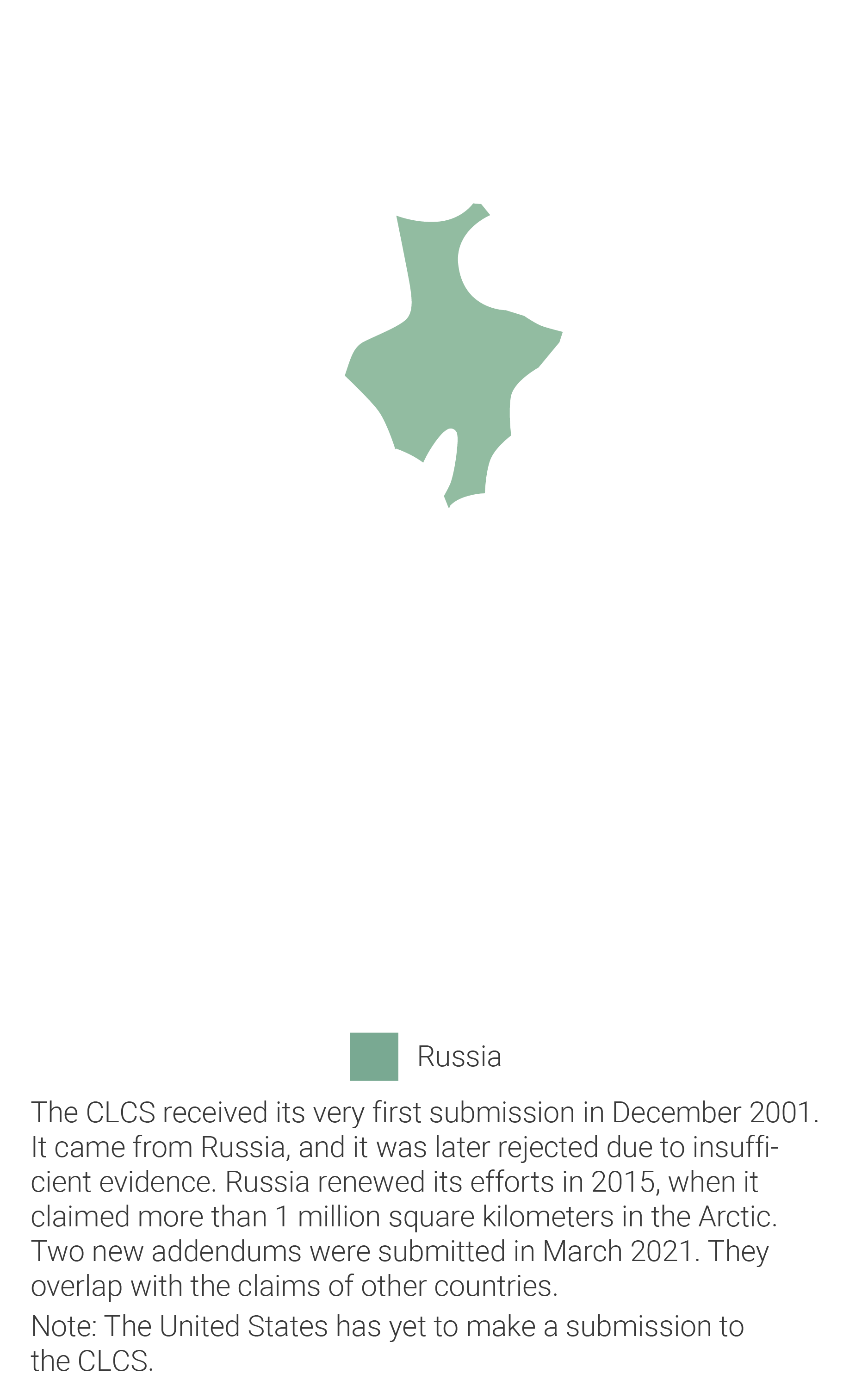 Russia

The CLCS received its very first submission in December 2001. It came from Russia, and it was later rejected due to insufficient evidence. Russia renewed its efforts in 2015, when it claimed more than 1 million square kilometers in the Arctic. Two new addendums were submitted in March 2021. They overlap with the claims of other countries.

Note: The United States has yet to make a submission to the CLCS.