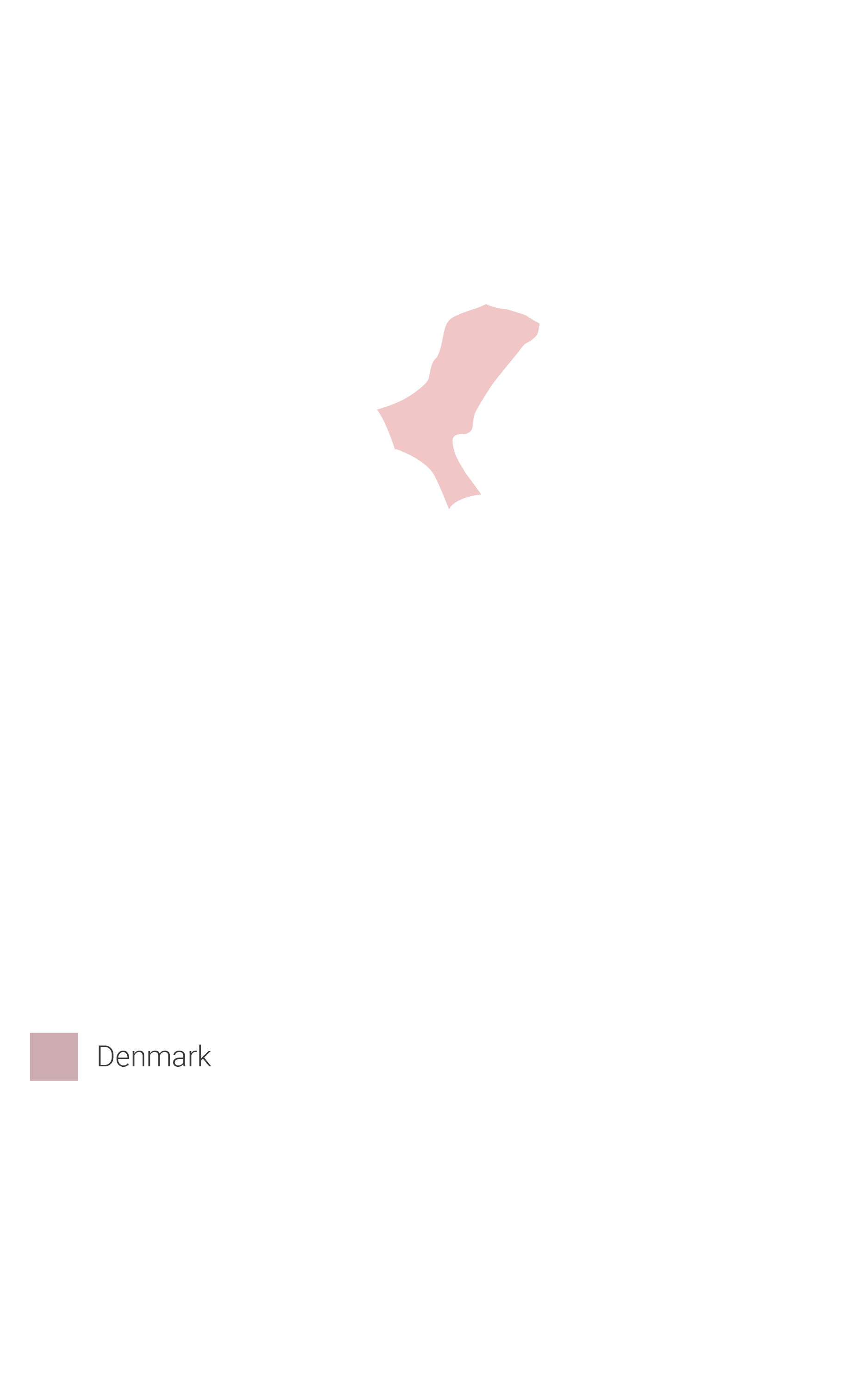 Denmark