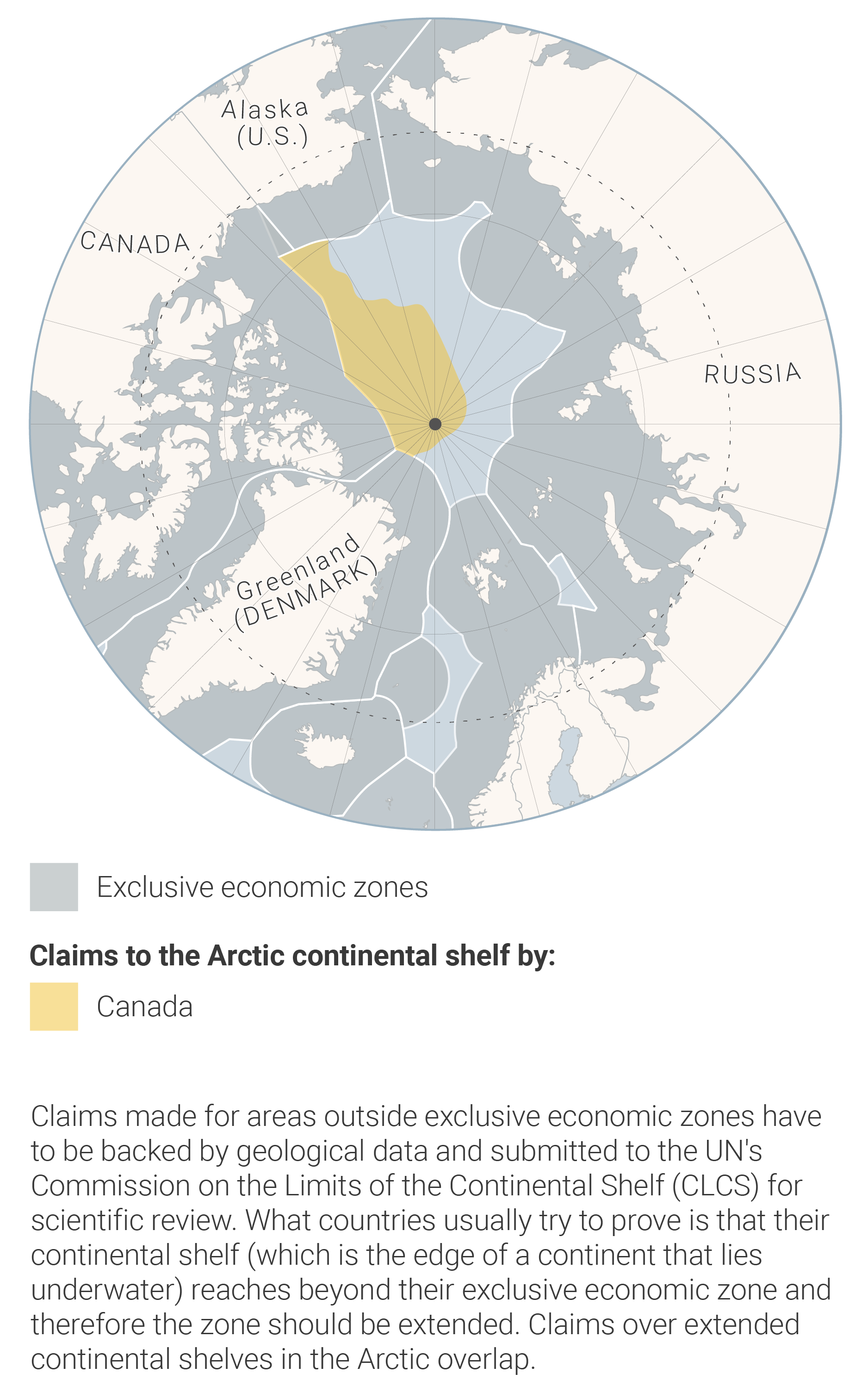 Alaska (U.S.)

CANADA

RUSSIA

Greenland (DENMARK)

Exclusive economic zones

**Claims to the Arctic continental shelf by:**

Canada

Claims made for areas outside exclusive economic zones have to be backed by geological data and submitted to the UN's Commission on the Limits of the Continental Shelf (CLCS) for scientific review. What countries usually try to prove is that their continental shelf (which is the edge of a continent that lies underwater) reaches beyond their exclusive economic zone and therefore the zone should be extended. Claims over extended continental shelves in the Arctic overlap.