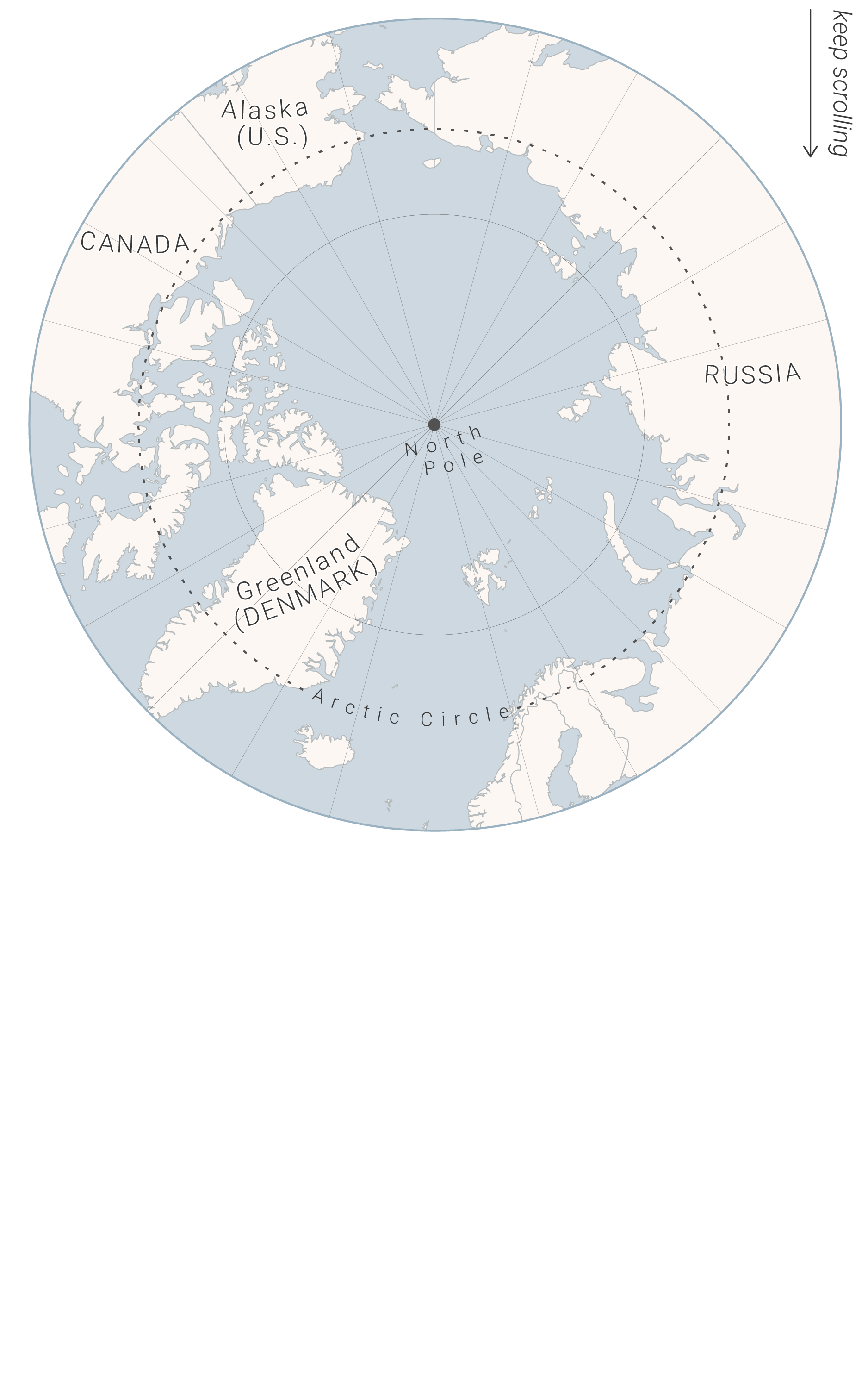 keep scrolling

Alaska
(U.S.)

CANADA

RUSSIA

North
Pole

Greenland
(DENMARK)

Arctic Circle