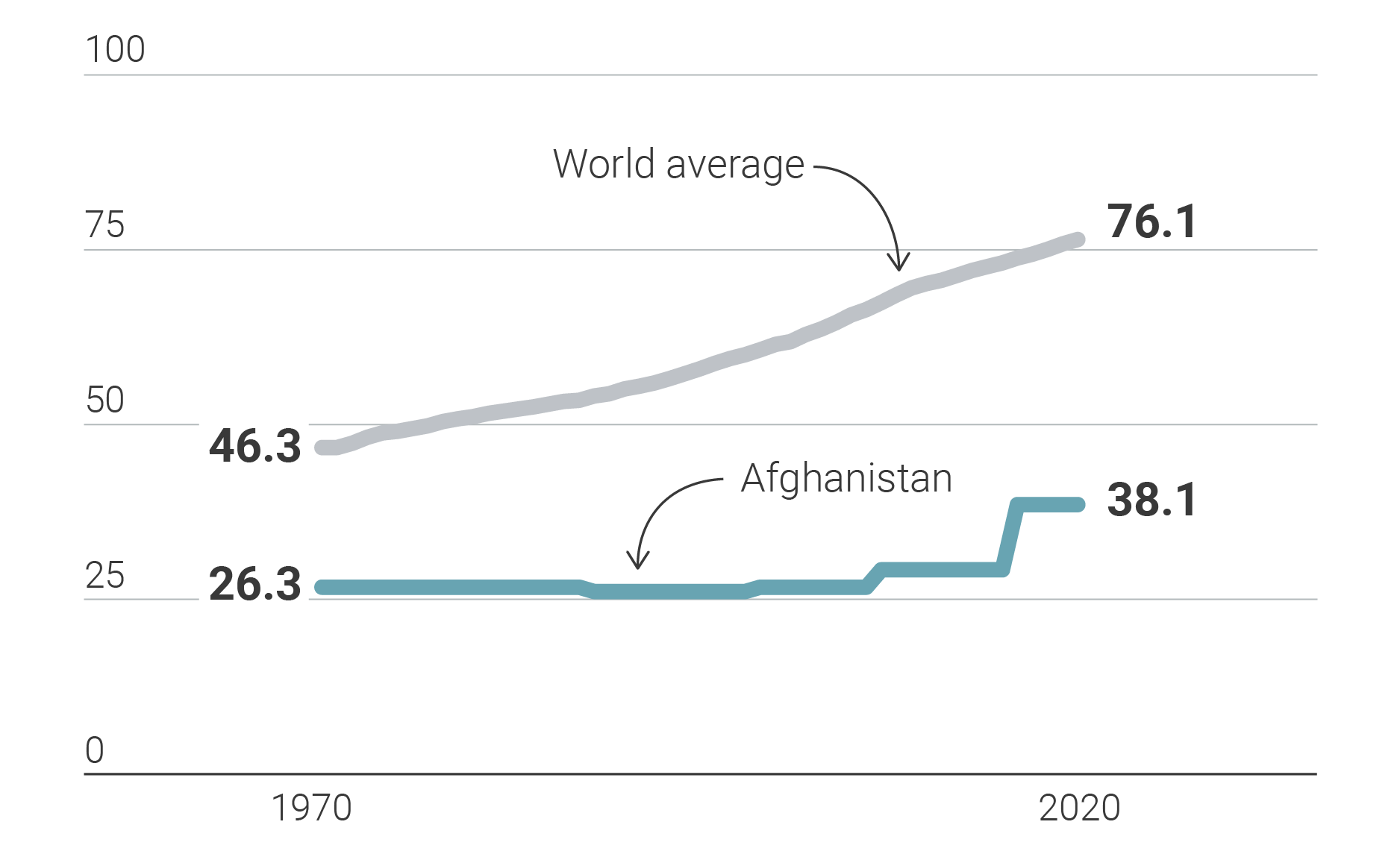 100

World average

75

76.1

50

46.3

Afghanistan

38.1

25

26.3

0

1970

2020